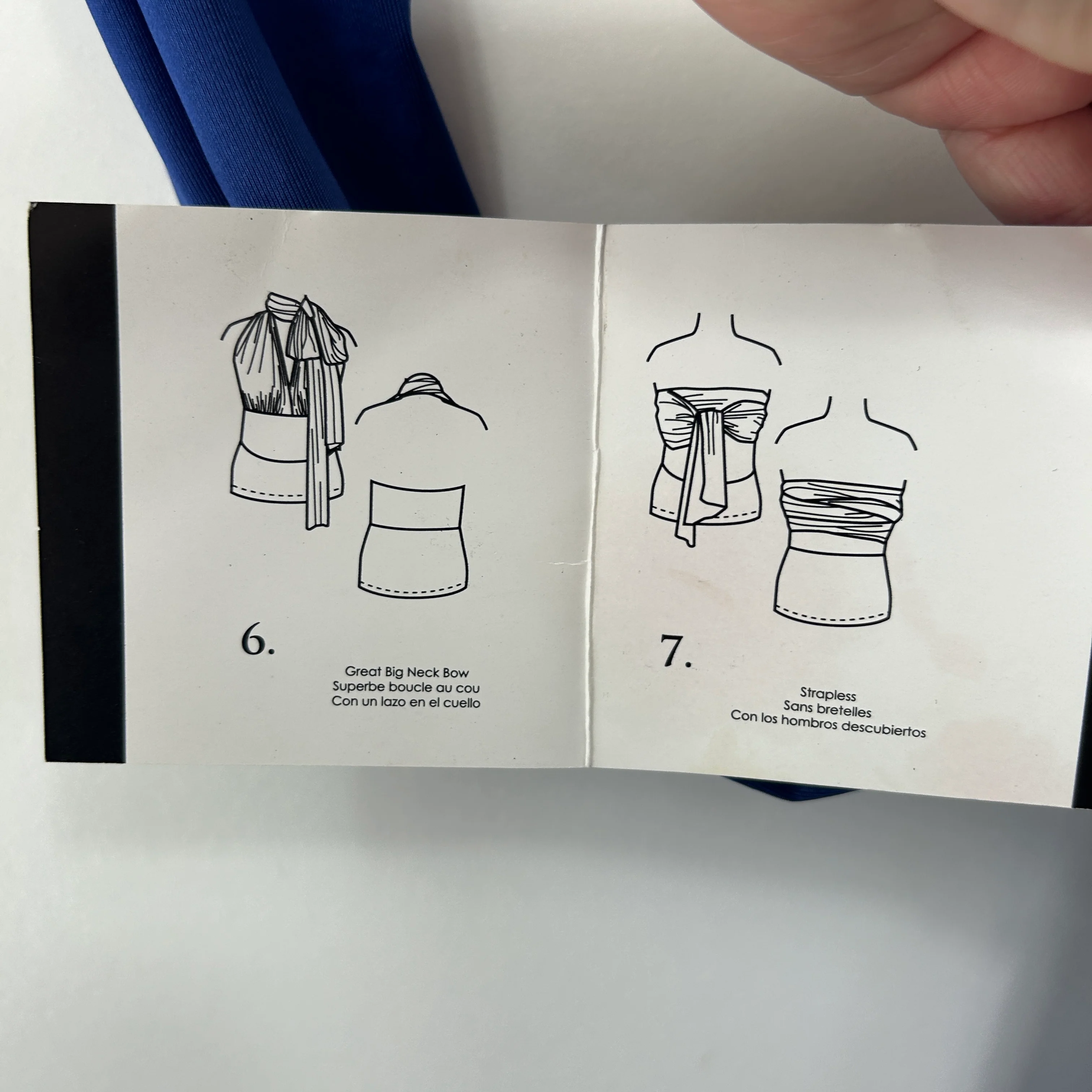 6.

Great Big Neck Bow
Superbe boucle au cou
Con un lazo en el cuello

7.

Strapless
Sans bretelles
Con los hombros descubiertos